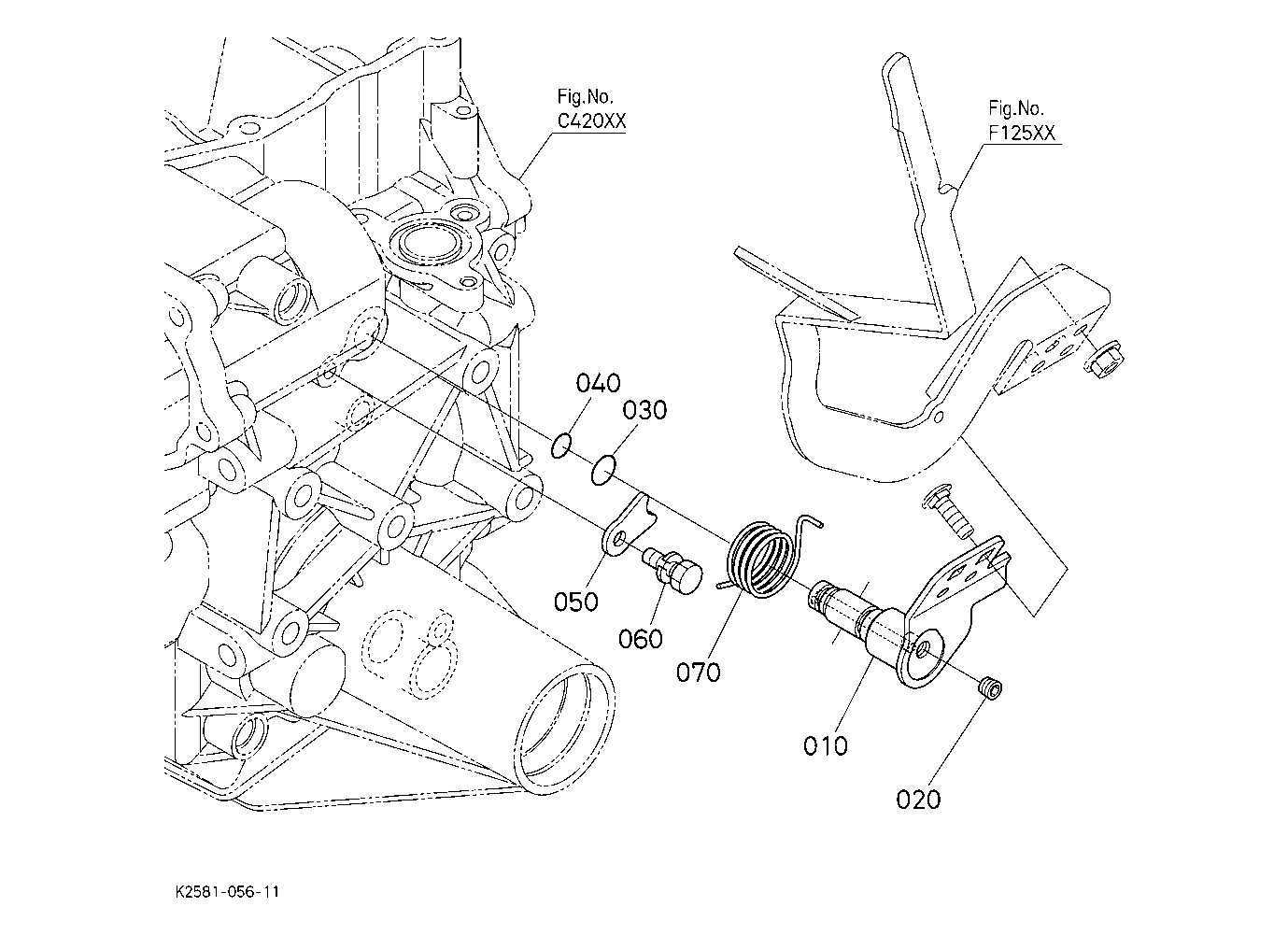 Fig.No.
C420XX

Fig.No.
F125XX

040
030
050
060
070
010
020

K2581-056-11